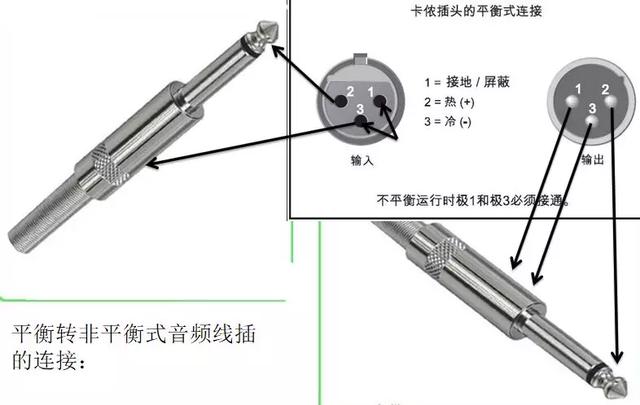 卡侬插头的平衡式连接

2 1
3
输入

1 = 接地 / 屏蔽
2 = 热 (+)
3 = 冷 (-)

1 2
3
输出

不平衡运行时极1和极3必须接通。

平衡转非平衡式音频线插的连接：